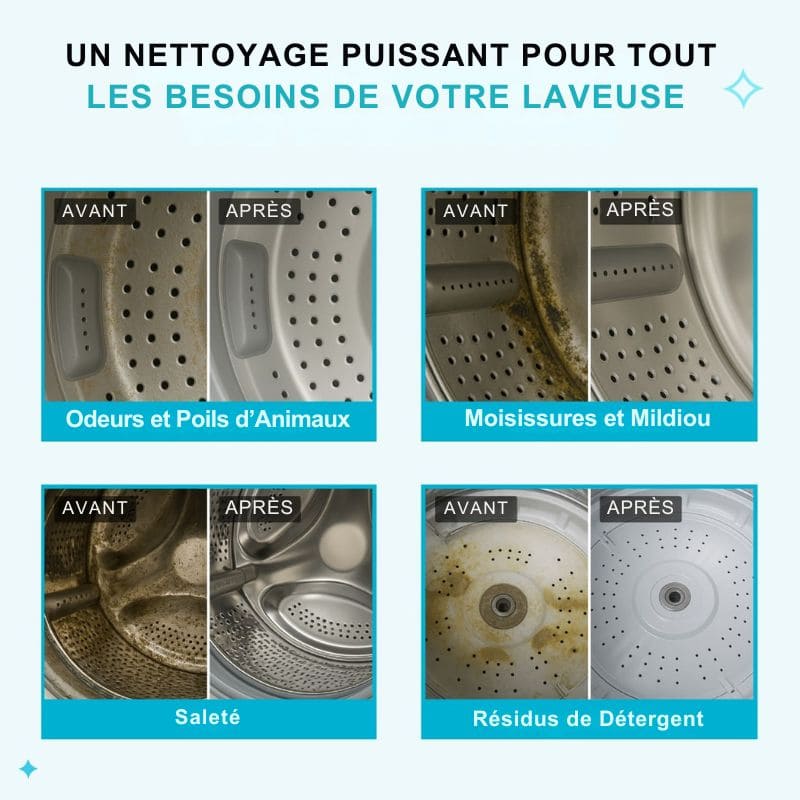 UN NETTOYAGE PUISSANT POUR TOUT
LES BESOINS DE VOTRE LAVEUSE

AVANT
APRÈS
Odeurs et Poils d'Animaux

AVANT
APRÈS
Moisissures et Mildiou

AVANT
APRÈS
Saleté

AVANT
APRÈS
Résidus de Détergent